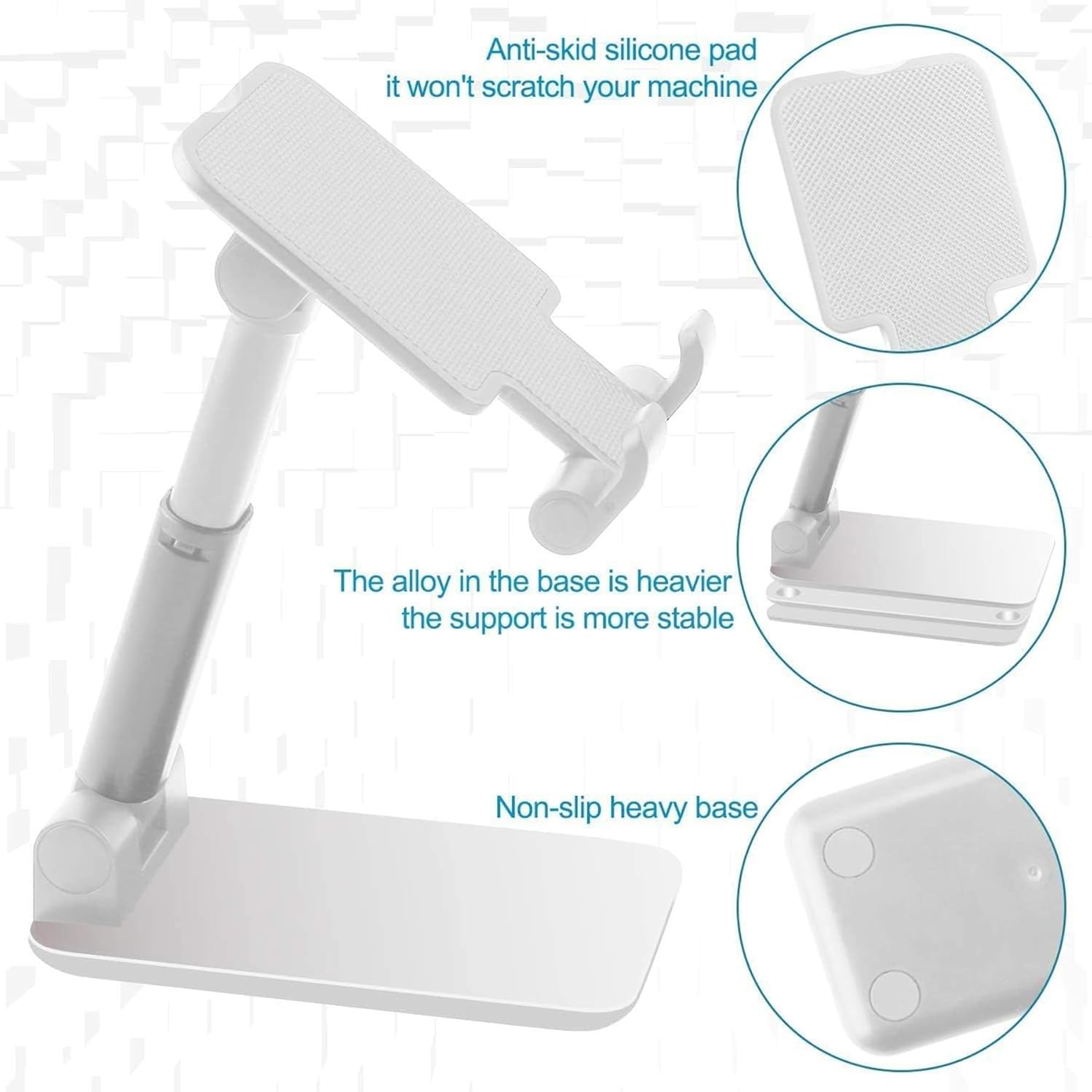 Anti-skid silicone pad
it won't scratch your machine

The alloy in the base is heavier
the support is more stable

Non-slip heavy base