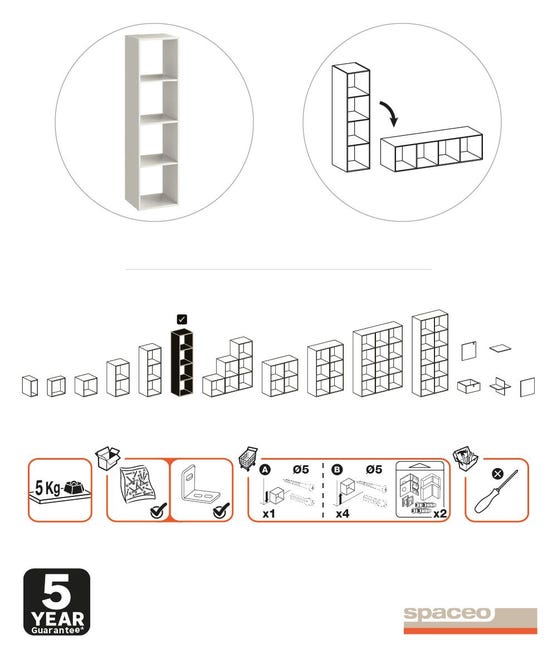 5 Kg

A Ø5 x1

B Ø5 x4

x2

5 YEAR Guarantee*

spaceo