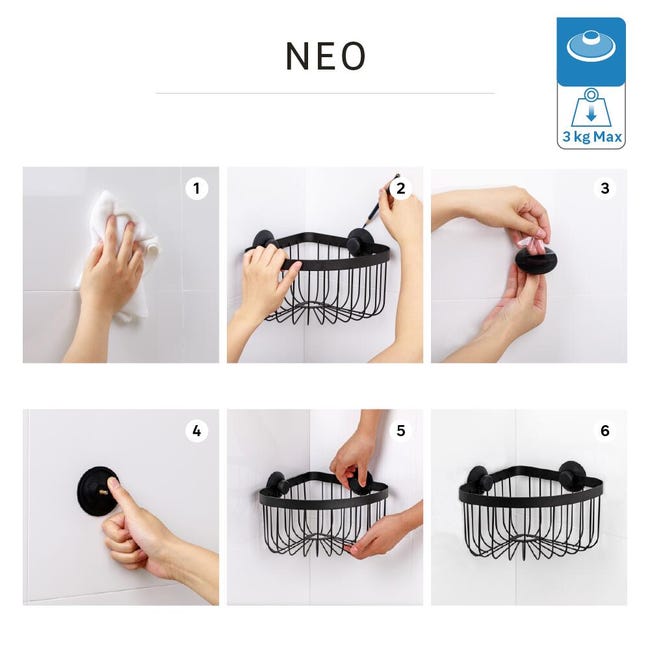 NEO

3 kg Max

1

2

3

4

5

6